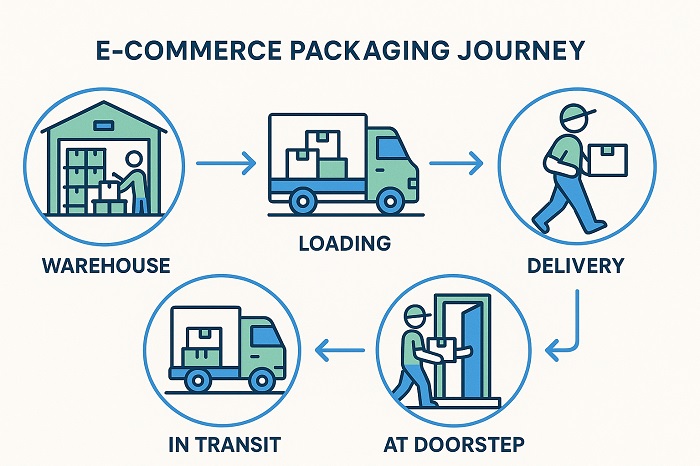 E-COMMERCE PACKAGING JOURNEY

WAREHOUSE

LOADING

DELIVERY

IN TRANSIT

AT DOORSTEP