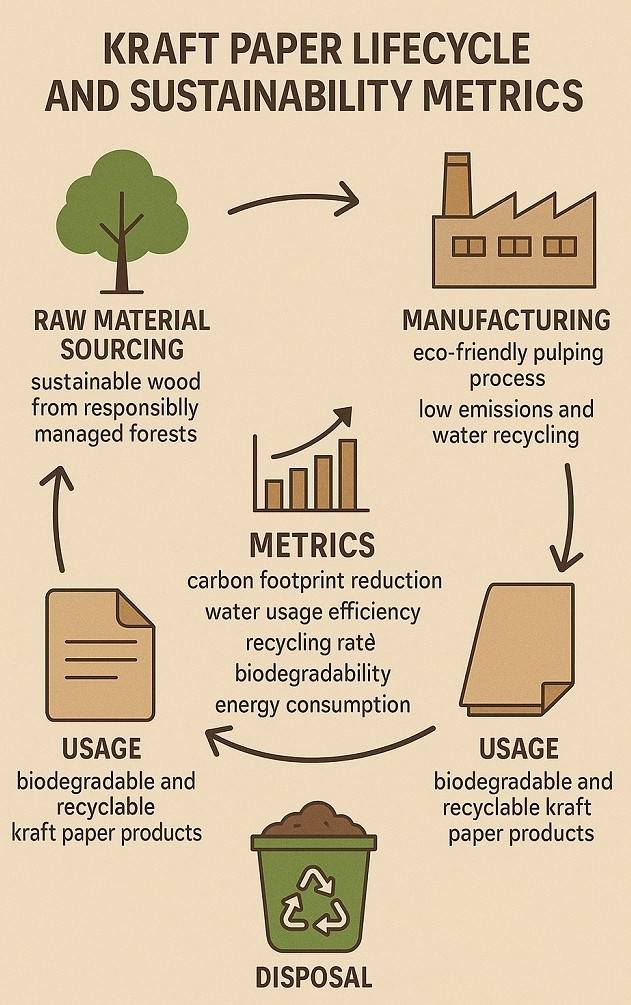 KRAFT PAPER LIFECYCLE AND SUSTAINABILITY METRICS

RAW MATERIAL SOURCING
sustainable wood from responsiblly managed forests

MANUFACTURING
eco-friendly pulping process
low emissions and water recycling

METRICS
carbon footprint reduction
water usage efficiency
recycling rate
biodegradability
energy consumption

USAGE
biodegradable and recyclable kraft paper products

USAGE
biodegradable and recyclable kraft paper products

DISPOSAL